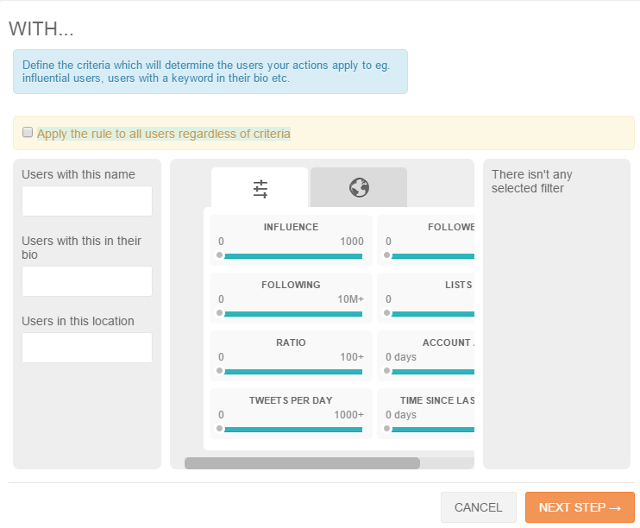 WITH...

Define the criteria which will determine the users your actions apply to eg. influential users, users with a keyword in their bio etc.

Apply the rule to all users regardless of criteria

Users with this name

Users with this in their bio

Users in this location

INFLUENCE
0 1000

FOLLOWE
0

FOLLOWING
0 10M+

LISTS
0

RATIO
0 100+

ACCOUNT
0 days

TWEETS PER DAY
0 1000+

TIME SINCE LAS
0 days

There isn't any selected filter

CANCEL
NEXT STEP →